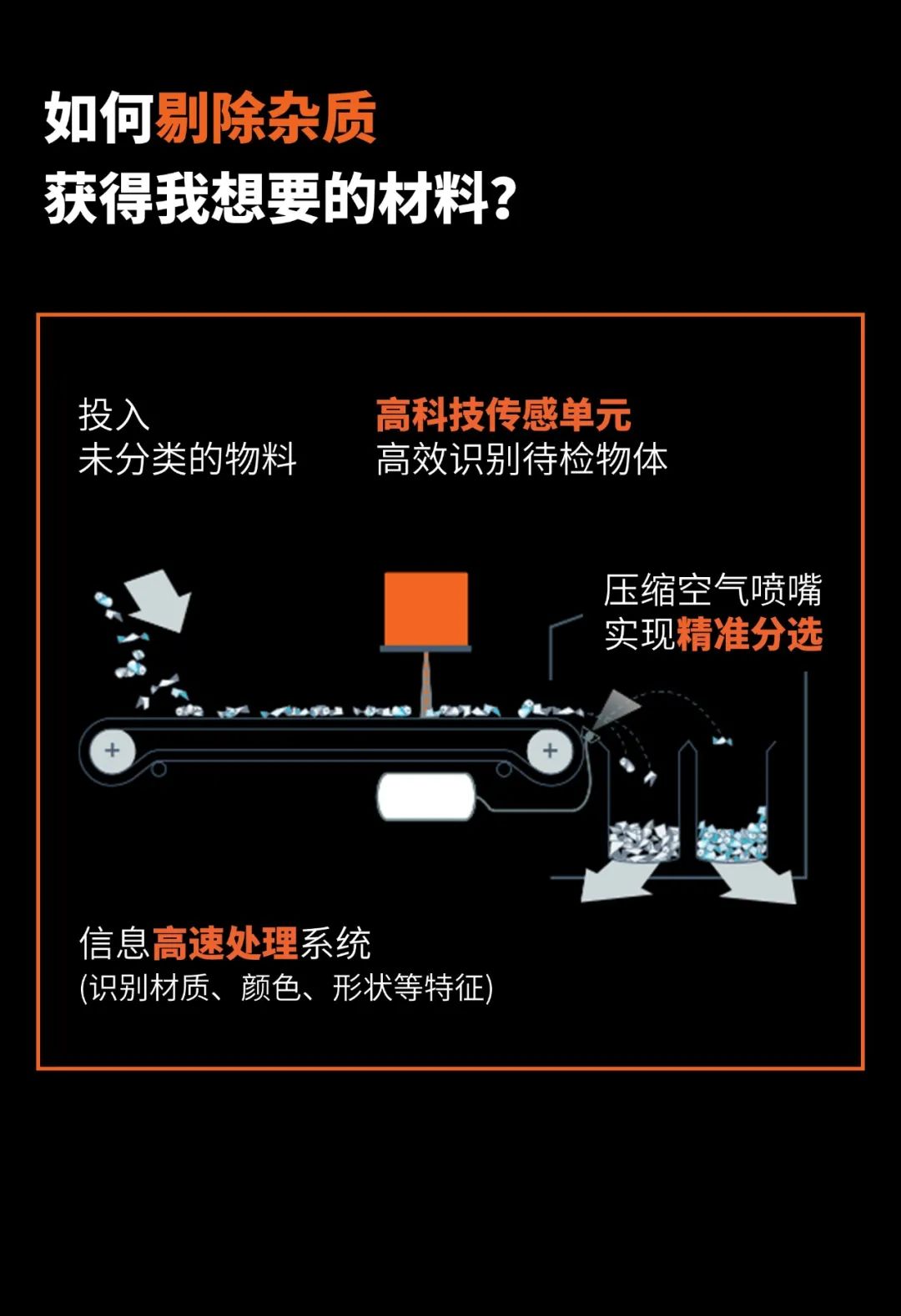 如何剔除杂质
获得我想要的材料?

投入
未分类的物料

高科技传感单元
高效识别待检物体

压缩空气喷嘴
实现精准分选

信息高速处理系统
(识别材质、颜色、形状等特征)